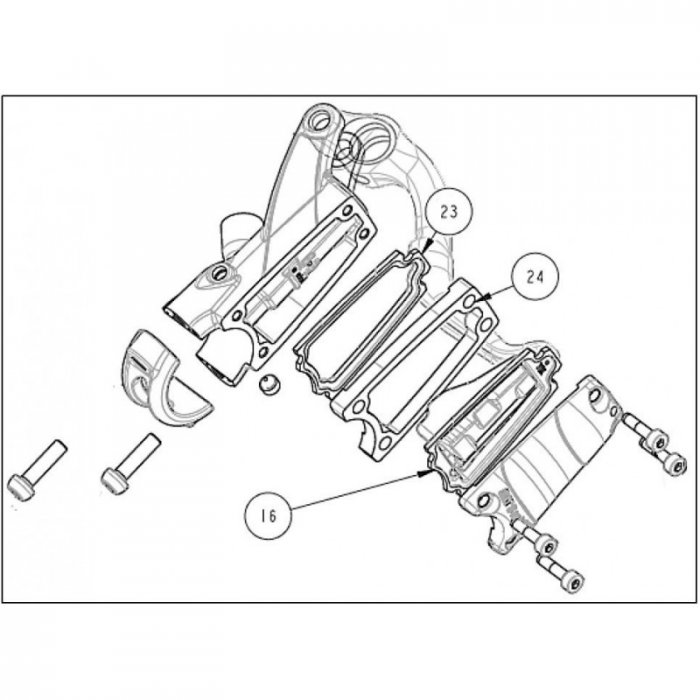 23

24

16